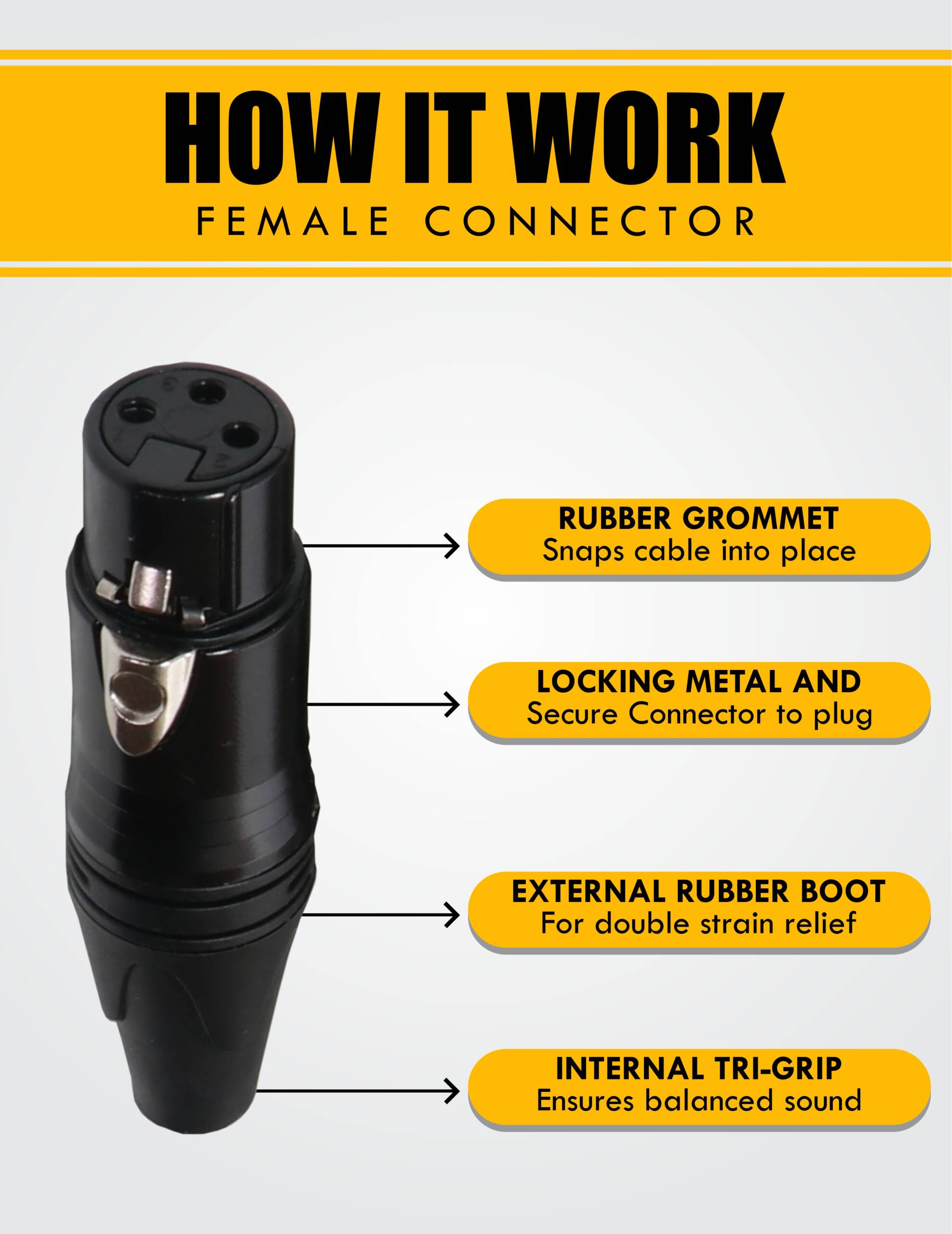 HOW IT WORK
FEMALE CONNECTOR

RUBBER GROMMET
Snaps cable into place

LOCKING METAL AND
Secure Connector to plug

EXTERNAL RUBBER BOOT
For double strain relief

INTERNAL TRI-GRIP
Ensures balanced sound